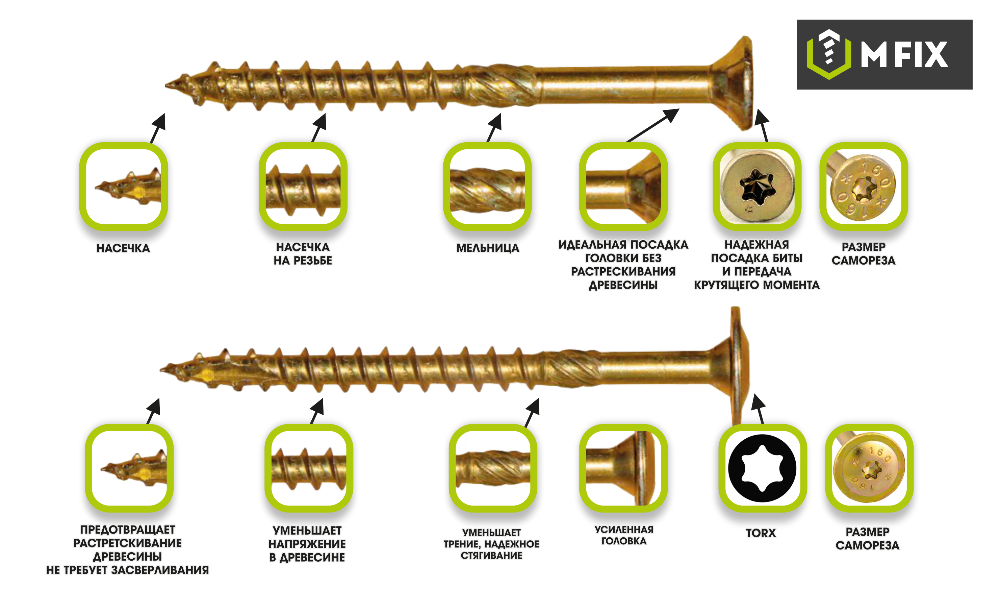 M FIX

НАСЕЧКА

НАСЕЧКА НА РЕЗЬБЕ

МЕЛЬНИЦА

ИДЕАЛЬНАЯ ПОСАДКА ГОЛОВКИ БЕЗ РАСТРЕСКИВАНИЯ ДРЕВЕСИНЫ

НАДЕЖНАЯ ПОСАДКА БИТЫ И ПЕРЕДАЧА КРУТЯЩЕГО МОМЕНТА

РАЗМЕР САМОРЕЗА

ПРЕДОТВРАЩАЕТ РАСТРЕТСКИВАНИЕ ДРЕВЕСИНЫ НЕ ТРЕБУЕТ ЗАСВЕРЛИВАНИЯ

УМЕНЬШАЕТ НАПРЯЖЕНИЕ В ДРЕВЕСИНЕ

УМЕНЬШАЕТ ТРЕНИЕ, НАДЕЖНОЕ СТЯГИВАНИЕ

УСИЛЕННАЯ ГОЛОВКА

TORX

РАЗМЕР САМОРЕЗА